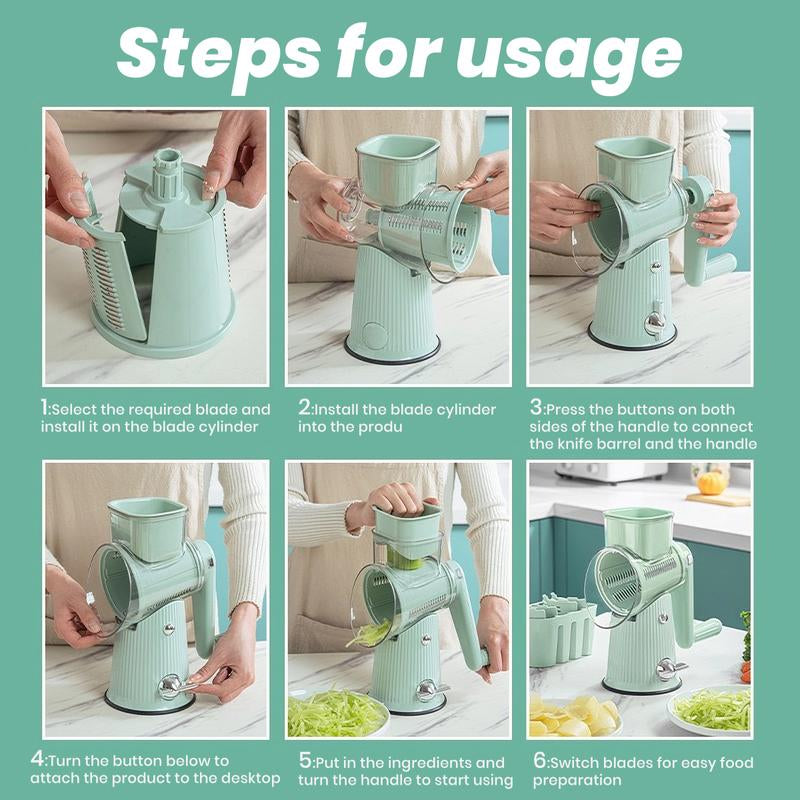 Steps for usage

1:Select the required blade and install it on the blade cylinder

2:Install the blade cylinder into the produ

3:Press the buttons on both sides of the handle to connect the knife barrel and the handle

4:Turn the button below to attach the product to the desktop

5:Put in the ingredients and turn the handle to start using

6:Switch blades for easy food preparation